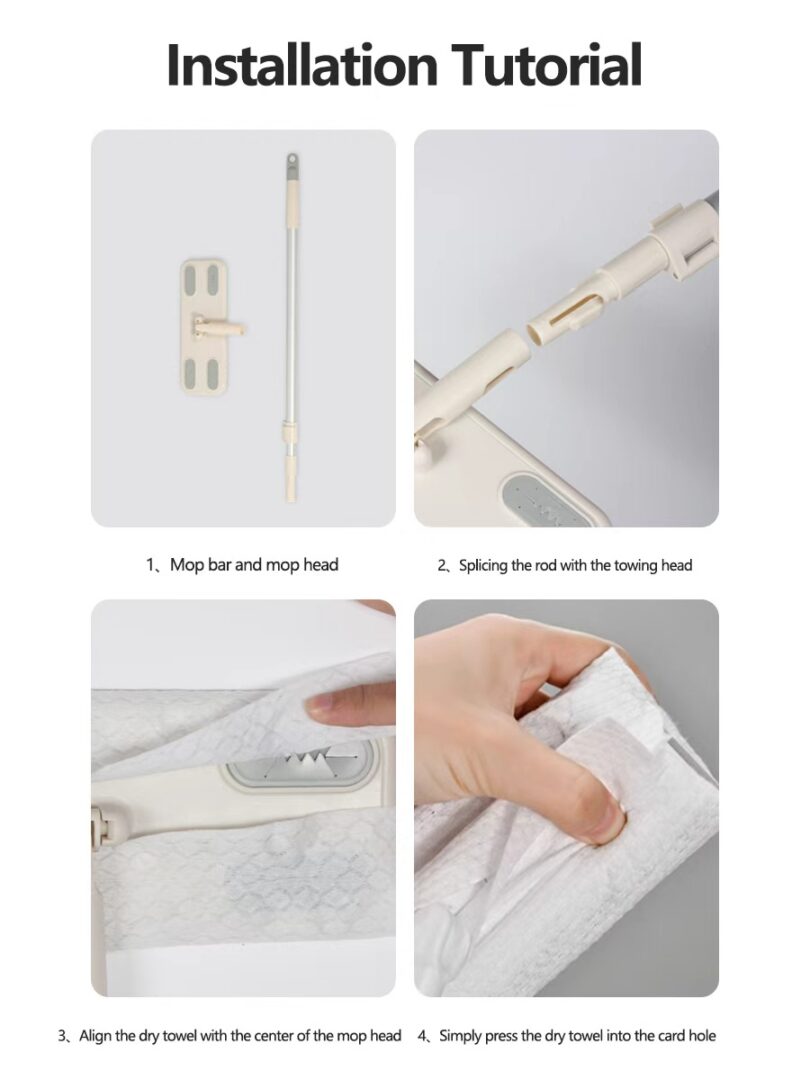 Installation Tutorial

1、Mop bar and mop head

2、Splicing the rod with the towing head

3、Align the dry towel with the center of the mop head

4、Simply press the dry towel into the card hole